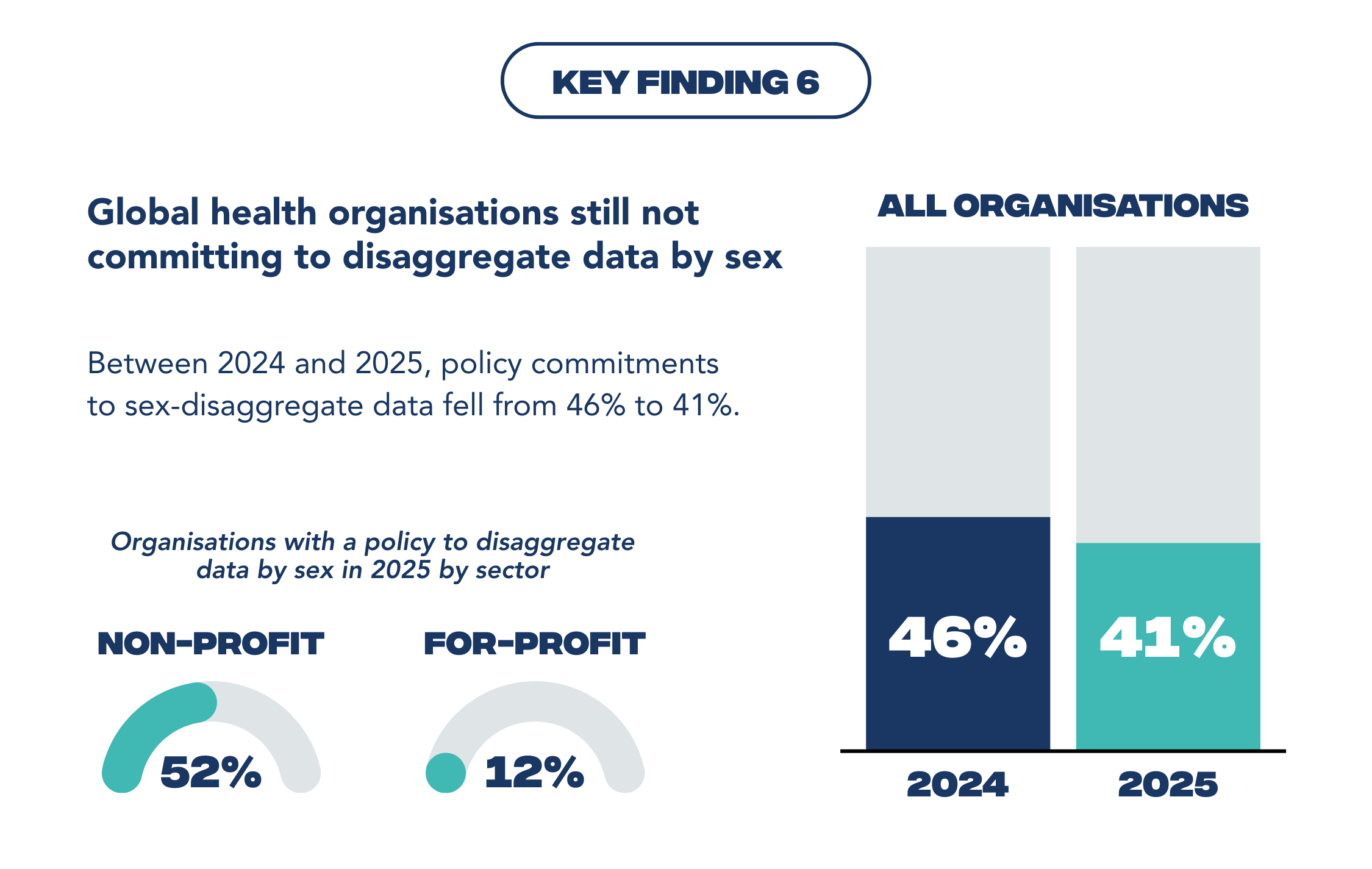 KEY FINDING 6

Global health organisations still not committing to disaggregate data by sex

Between 2024 and 2025, policy commitments to sex-disaggregate data fell from 46% to 41%.

Organisations with a policy to disaggregate data by sex in 2025 by sector

NON-PROFIT

52%

FOR-PROFIT

12%

ALL ORGANISATIONS

46%

41%

2024

2025